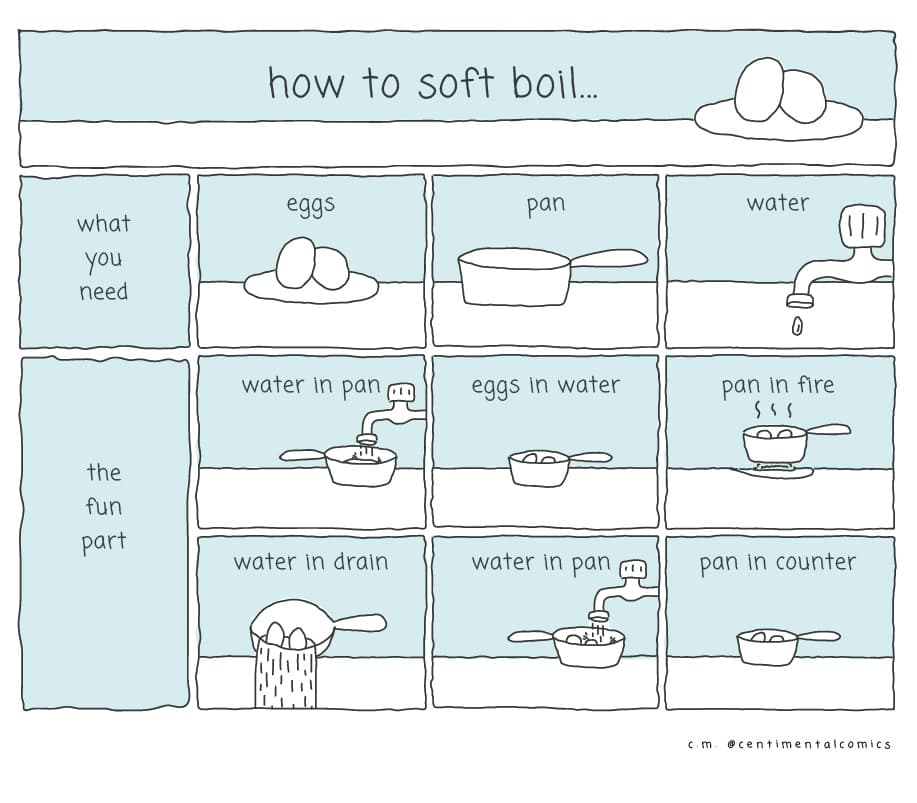 how to soft boil...

what you need

eggs

pan

water

the fun part

water in pan

eggs in water

pan in fire

water in drain

water in pan

pan in counter

c.m. @centimentalcomics